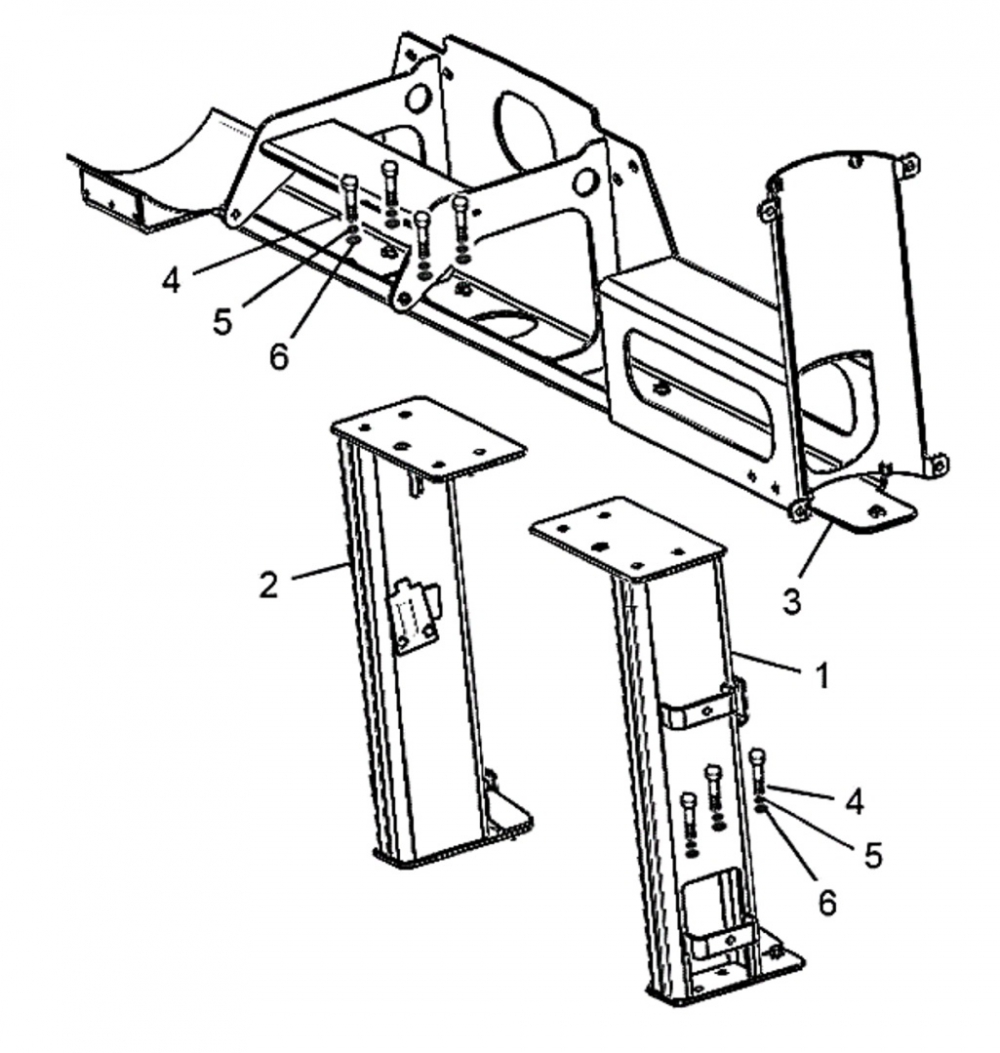 4
5
6
2
3
1
4
5
6